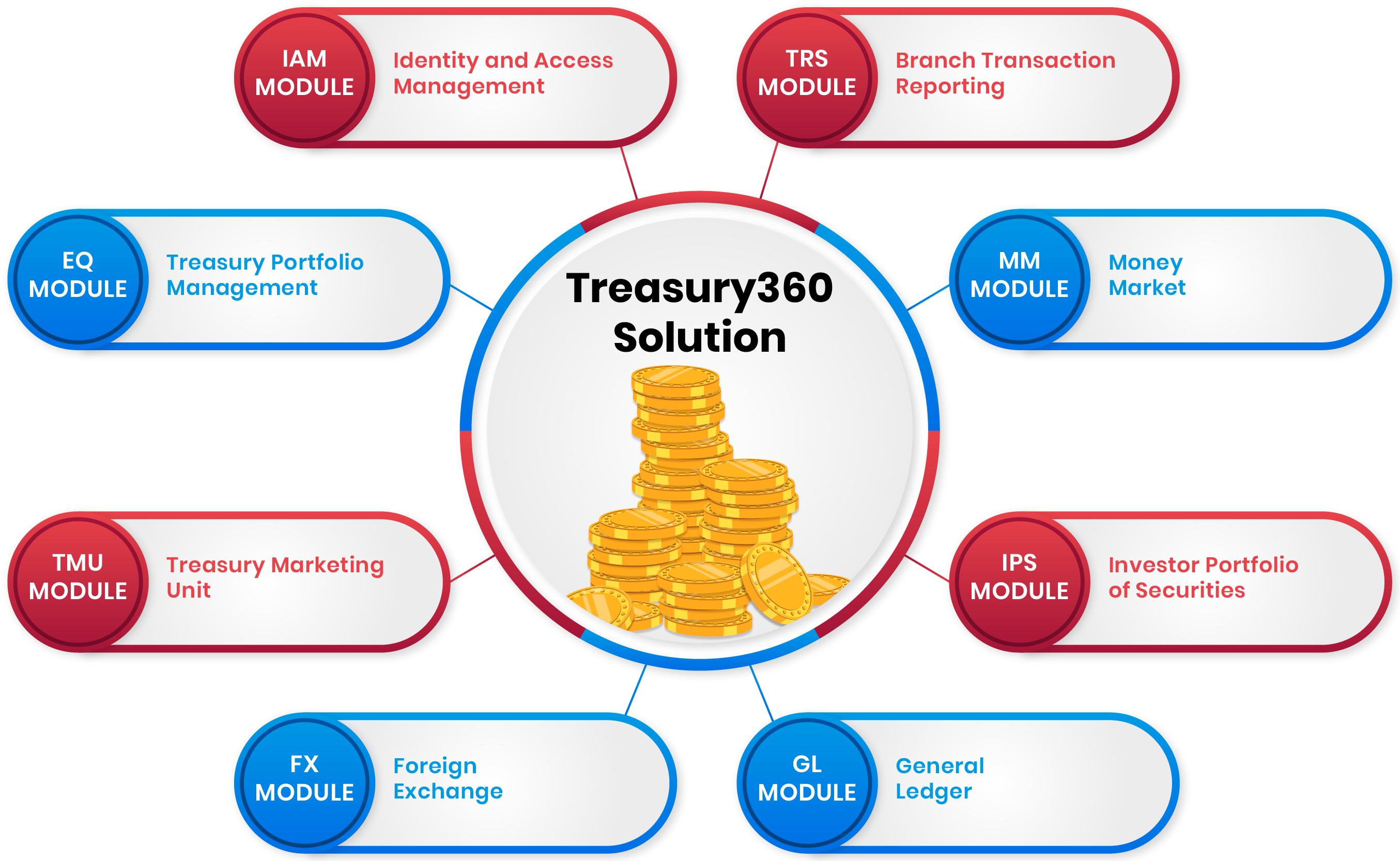 IAM MODULE
Identity and Access Management

TRS MODULE
Branch Transaction Reporting

EQ MODULE
Treasury Portfolio Management

Treasury360 Solution

MM MODULE
Money Market

TMU MODULE
Treasury Marketing Unit

IPS MODULE
Investor Portfolio of Securities

FX MODULE
Foreign Exchange

GL MODULE
General Ledger